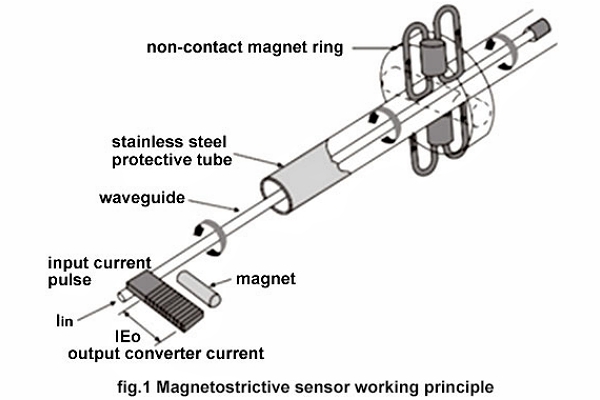 non-contact magnet ring

stainless steel protective tube

waveguide

input current pulse

magnet

Iin

IEo
output converter current

fig.1 Magnetostrictive sensor working principle